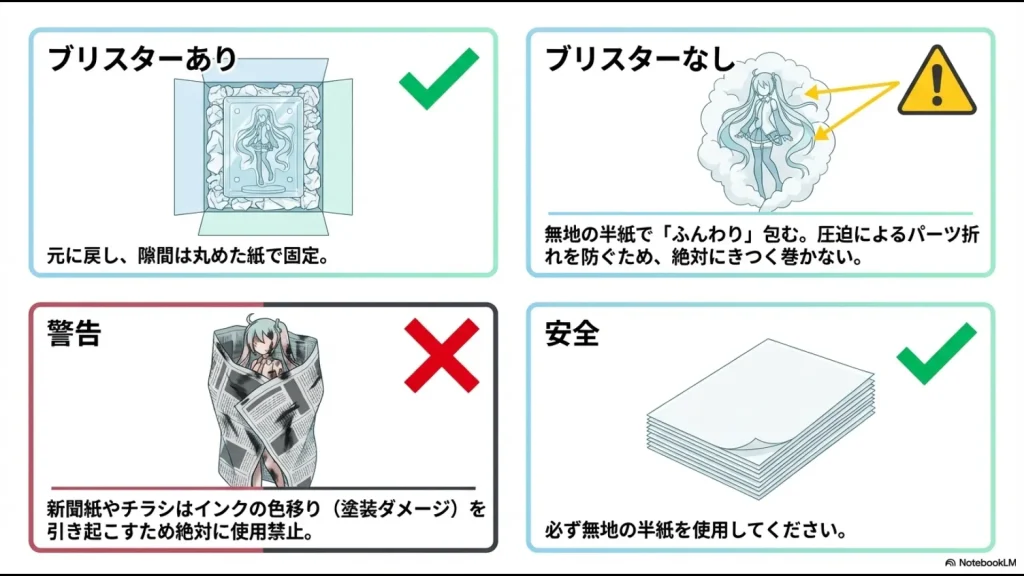 ブリスターあり

元に戻し、隙間は丸めた紙で固定。

ブリスターなし

無地の半紙で「ふんわり」包む。圧迫によるパーツ折れを防ぐため、絶対にきつく巻かない。

警告

新聞紙やチラシはインクの色移り（塗装ダメージ）を引き起こすため絶対に使用禁止。

安全

必ず無地の半紙を使用してください。

NotebookLM